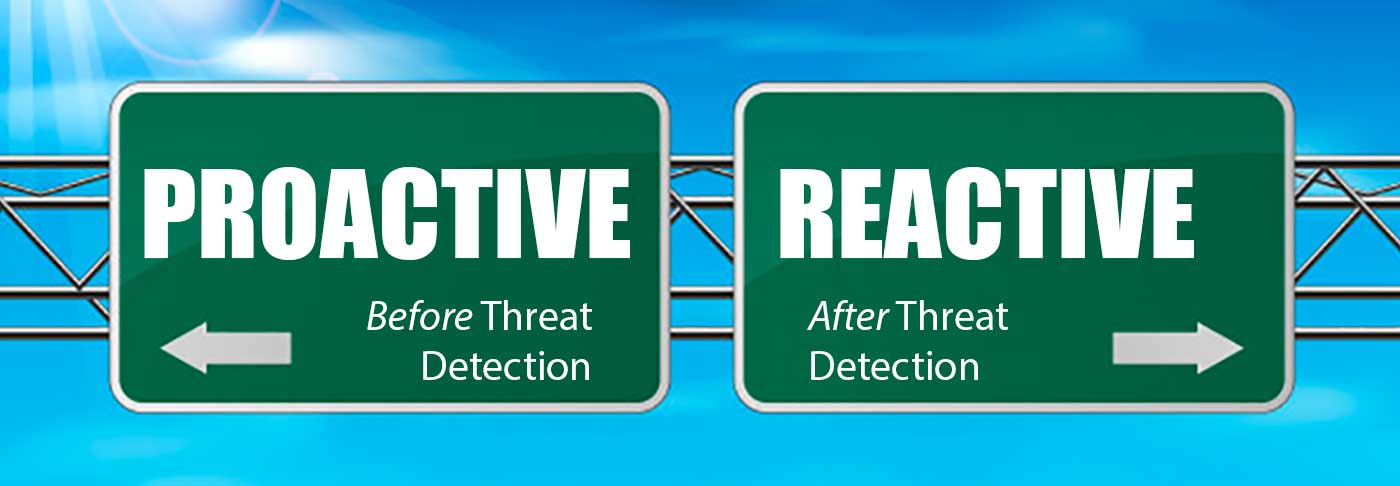 PROACTIVE

Before Threat Detection

REACTIVE

After Threat Detection